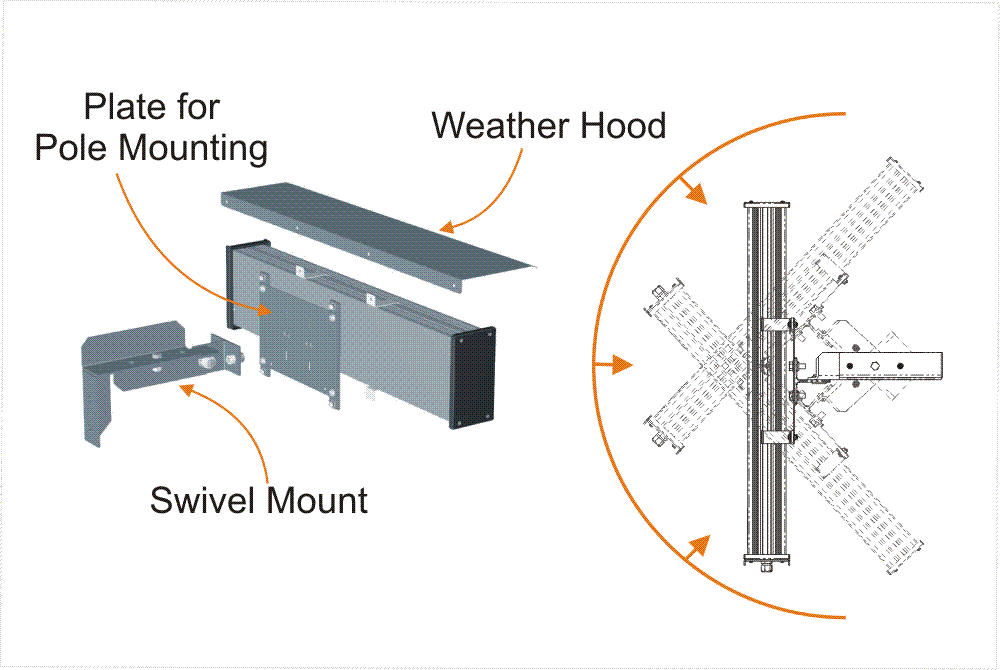 Plate for Pole Mounting

Weather Hood

Swivel Mount